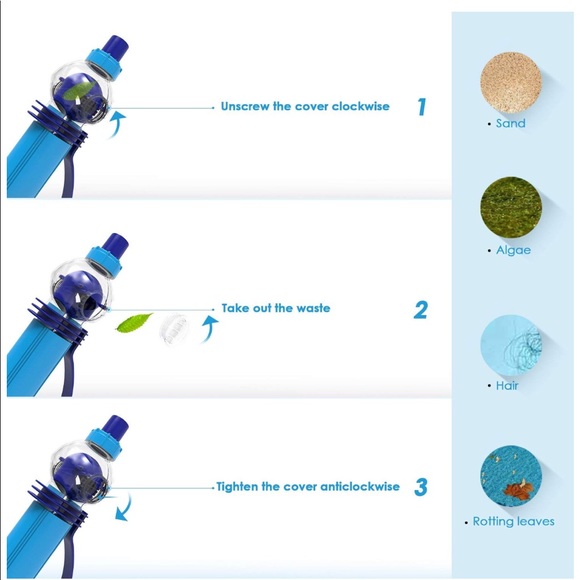 Unscrew the cover clockwise 1

Take out the waste 2

Tighten the cover anticlockwise 3

• Sand

• Algae

• Hair

• Rotting leaves